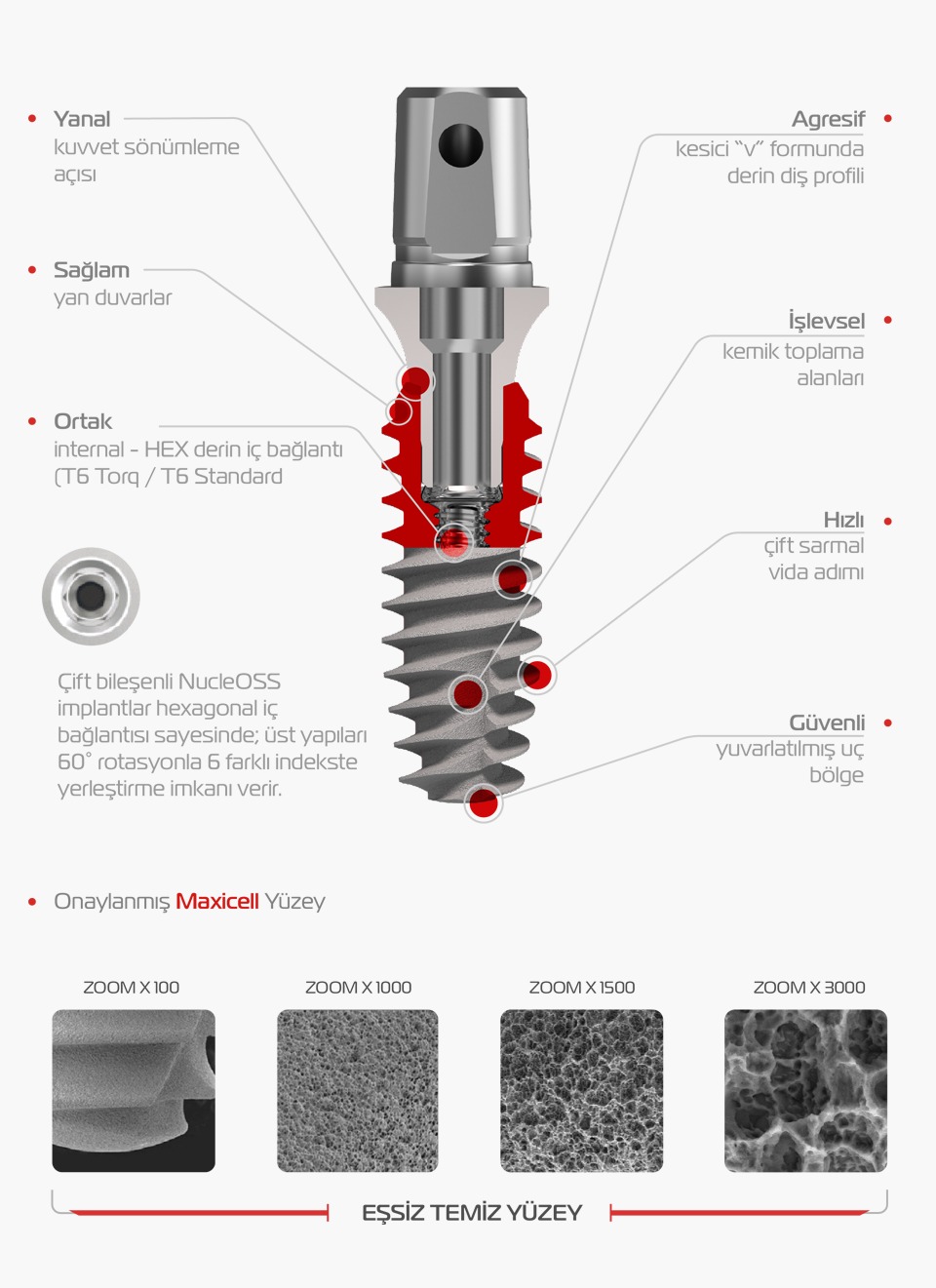 Yanal
kuvvet sönümleme
açısı

Sağlam
yan duvarlar

Ortak
internal - HEX derin iç bağlantı
(T6 Torq / T6 Standard

Çift bileşenli NucleOSS implantlar hexagonal iç bağlantısı sayesinde; üst yapıları 60° rotasyonla 6 farklı indekste yerleştirme imkanı verir.

Agresif
kesici "V" formunda
derin diş profili

İşlevsel
kemik toplama
alanları

Hızlı
çift sarmal
vida adımı

Güvenli
yuvarlatılmış uç
bölge

Onaylanmış Maxicell Yüzey

ZOOM X 100

ZOOM X 1000

ZOOM X 1500

ZOOM X 3000

EŞSİZ TEMİZ YÜZEY